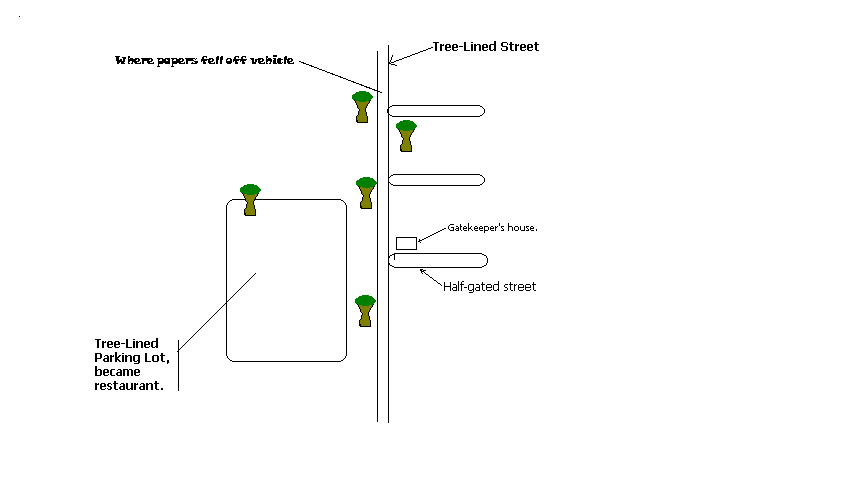 Where papers fell off vehicle

Tree-Lined Street

Gatekeeper's house.

Half-gated street

Tree-Lined Parking Lot, became restaurant.